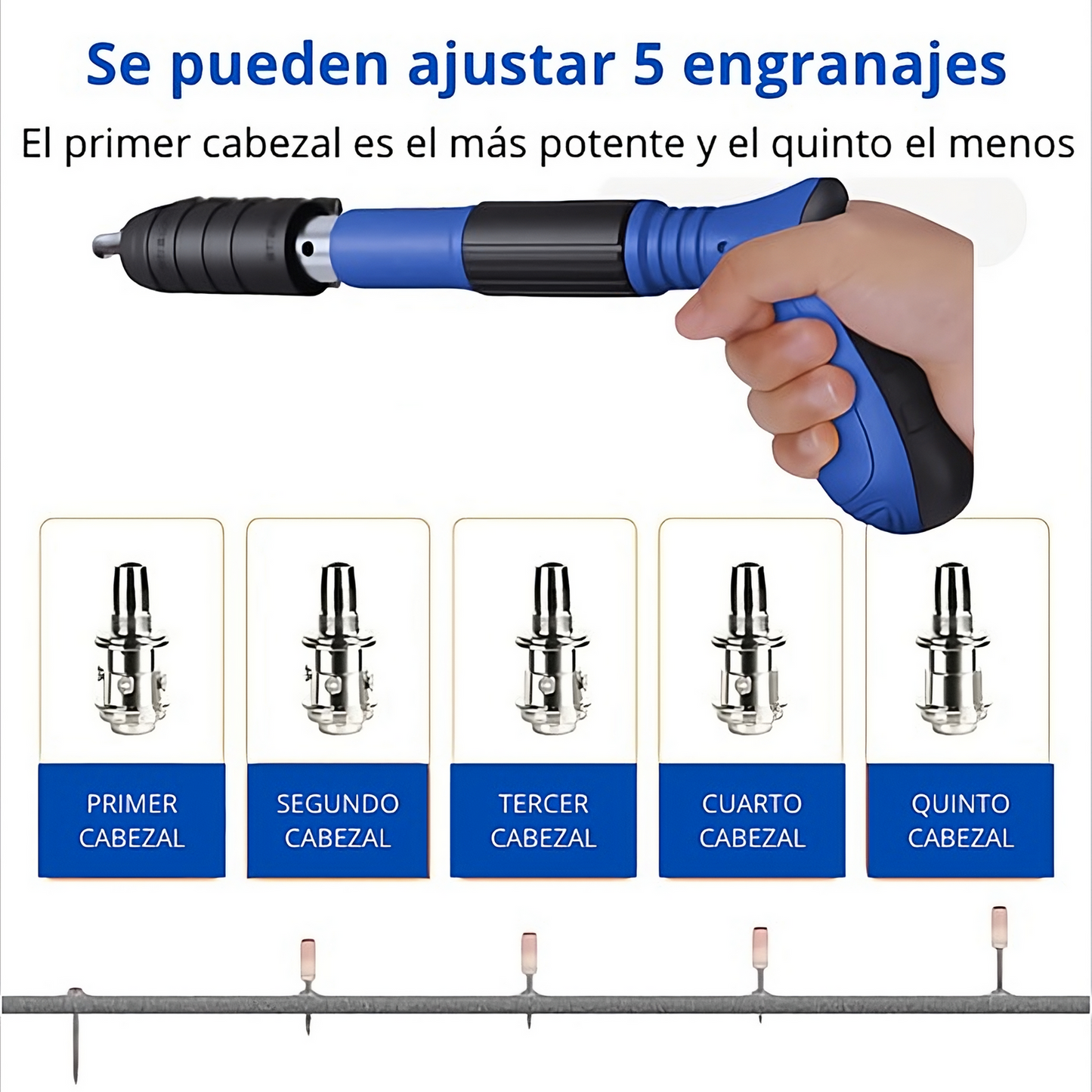 Se pueden ajustar 5 engranajes

El primer cabezal es el más potente y el quinto el menos

PRIMER CABEZAL

SEGUNDO CABEZAL

TERCER CABEZAL

CUARTO CABEZAL

QUINTO CABEZAL