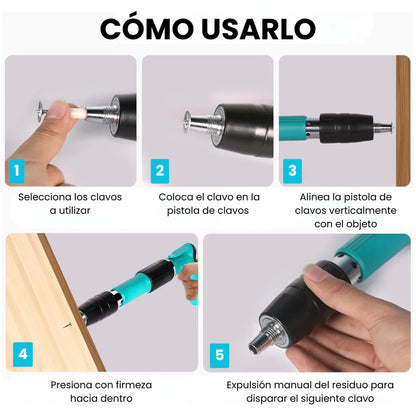 CÓMO USARLO

1

Selecciona los clavos a utilizar

2

Coloca el clavo en la pistola de clavos

3

Alinea la pistola de clavos verticalmente con el objeto

4

Presiona con firmeza hacia dentro

5

Expulsión manual del residuo para disparar el siguiente clavo