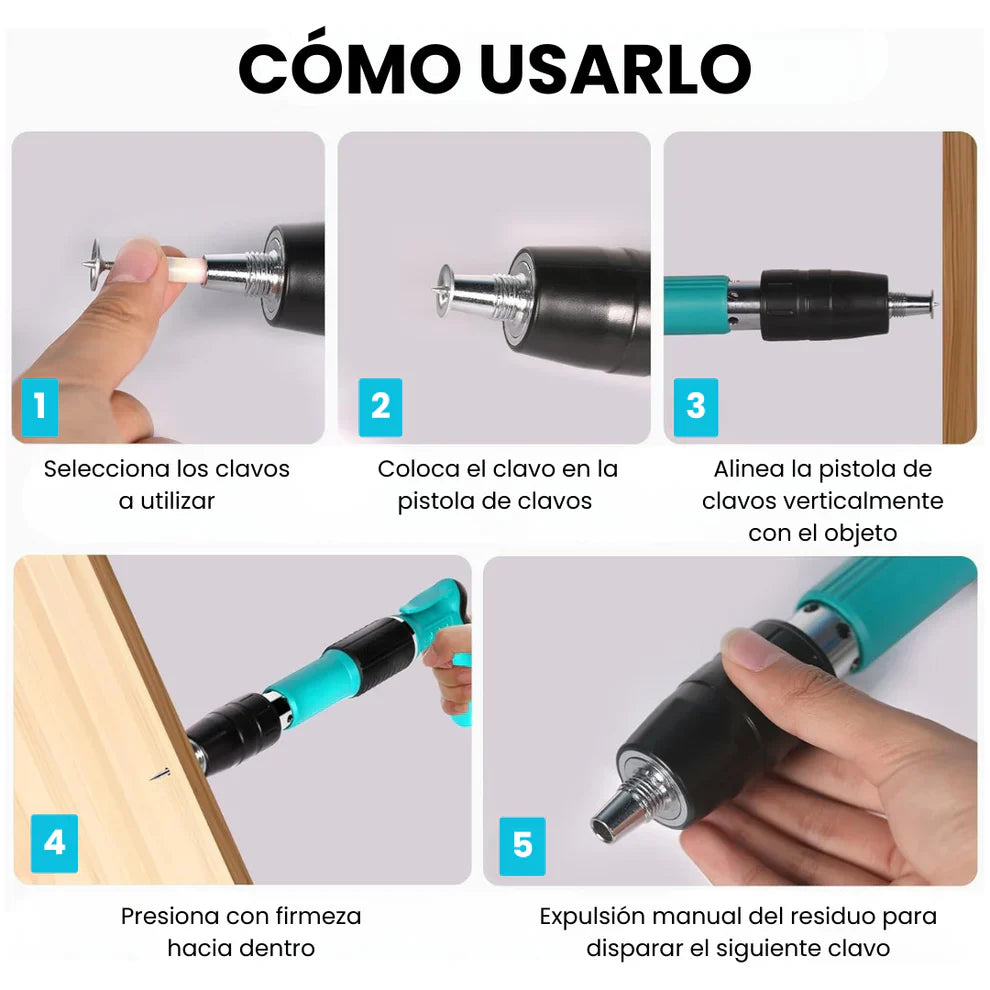 CÓMO USARLO

1

Selecciona los clavos a utilizar

2

Coloca el clavo en la pistola de clavos

3

Alinea la pistola de clavos verticalmente con el objeto

4

Presiona con firmeza hacia dentro

5

Expulsión manual del residuo para disparar el siguiente clavo